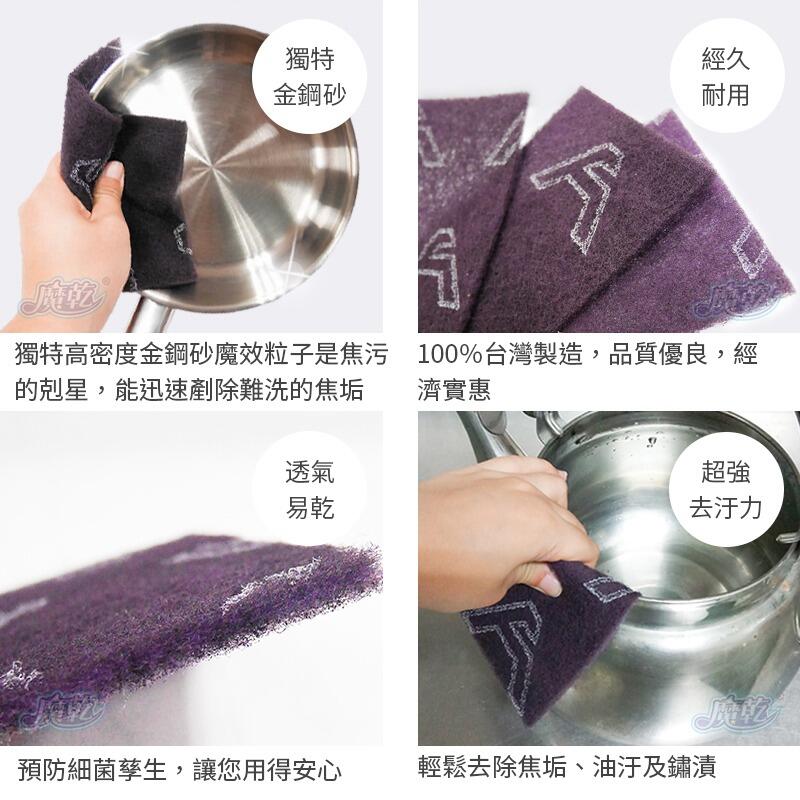 獨特
金鋼砂

魔乾

獨特高密度金鋼砂魔效粒子是焦污的剋星，能迅速剷除難洗的焦垢

經久
耐用

魔乾

100%台灣製造，品質優良，經濟實惠

透氣
易乾

魔乾

預防細菌孳生，讓您用得安心

超強
去汙力

魔乾

輕鬆去除焦垢、油汙及鏽漬